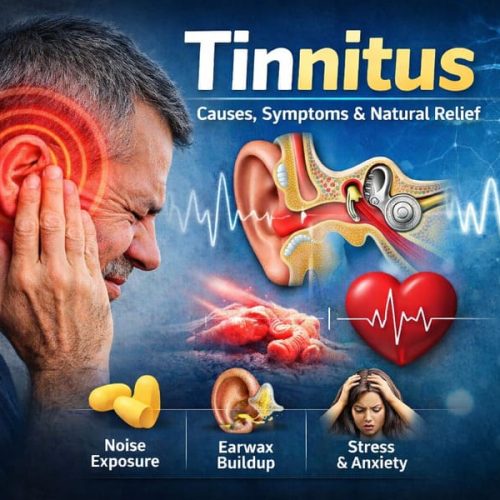 Tinnitus

Causes, Symptoms & Natural Relief

Noise Exposure

Earwax Buildup

Stress & Anxiety