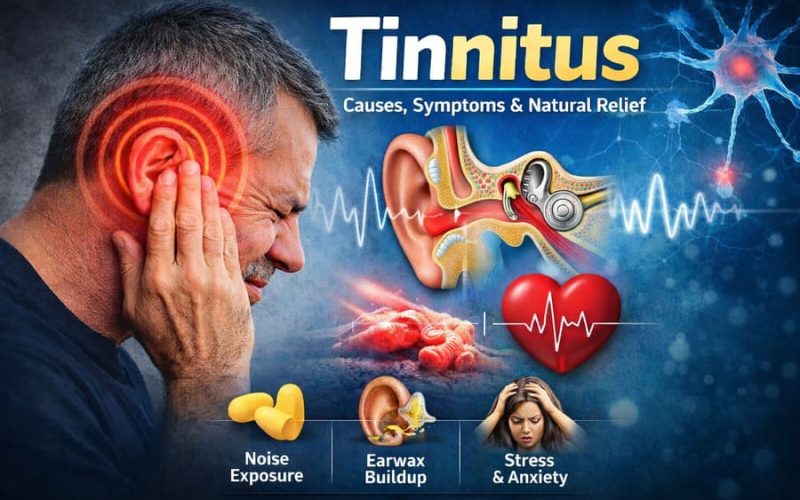 Tinnitus

Causes, Symptoms & Natural Relief

Noise Exposure

Earwax Buildup

Stress & Anxiety